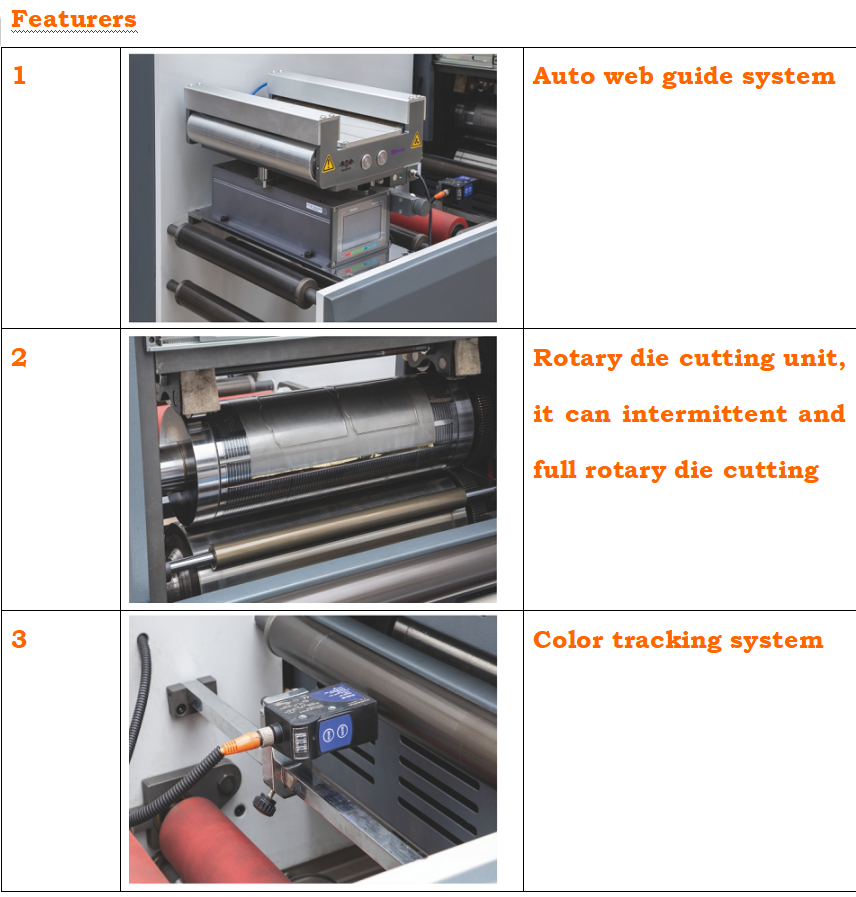 Featurers

| 1 | | Auto web guide system |
|---|---|---|
| 2 | | Rotary die cutting unit, it can intermittent and full rotary die cutting |
| 3 | | Color tracking system |