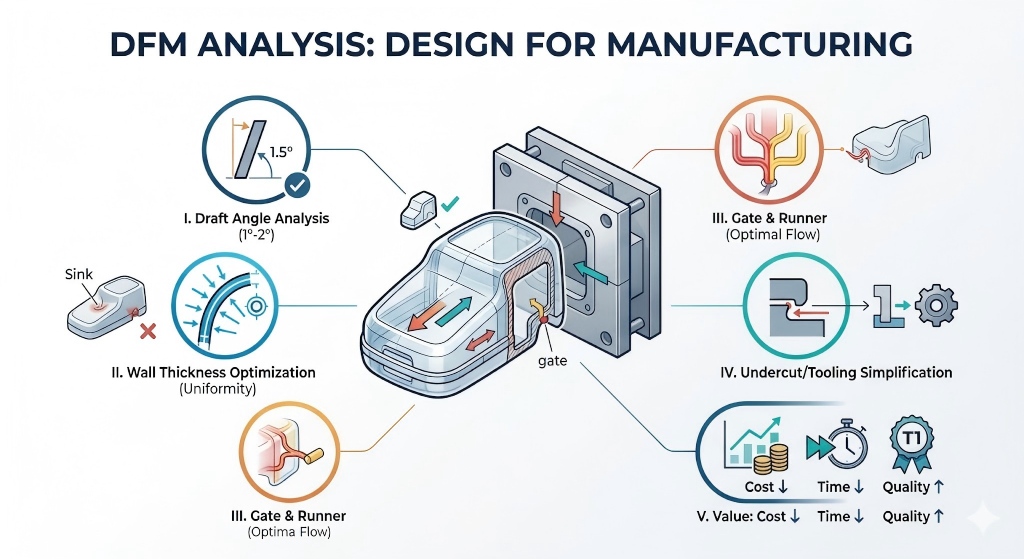 DFM ANALYSIS: DESIGN FOR MANUFACTURING

1.5°

I. Draft Angle Analysis
(1°-2°)

Sink

II. Wall Thickness Optimization
(Uniformity)

III. Gate & Runner
(Optima Flow)

gate

III. Gate & Runner
(Optimal Flow)

IV. Undercut/Tooling Simplification

T1

Cost ↓ Time ↓ Quality ↑

V. Value: Cost ↓ Time ↓ Quality ↑