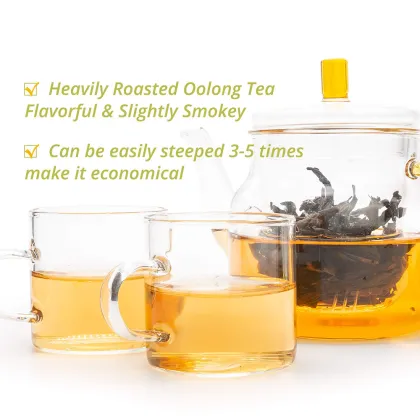 ☑ Heavily Roasted Oolong Tea
Flavorful & Slightly Smokey

☑ Can be easily steeped 3-5 times
make it economical