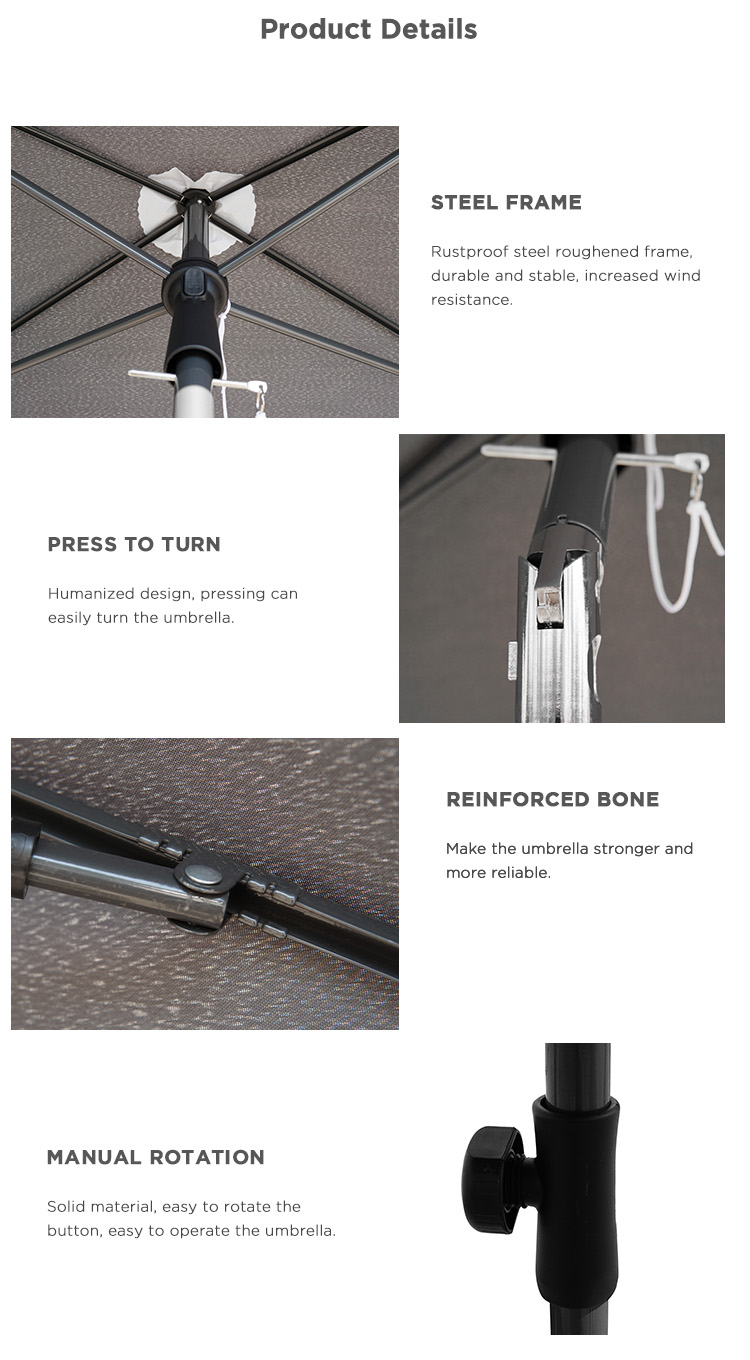 Product Details

STEEL FRAME

Rustproof steel roughened frame, durable and stable, increased wind resistance.

PRESS TO TURN

Humanized design, pressing can easily turn the umbrella.

REINFORCED BONE

Make the umbrella stronger and more reliable.

MANUAL ROTATION

Solid material, easy to rotate the button, easy to operate the umbrella.