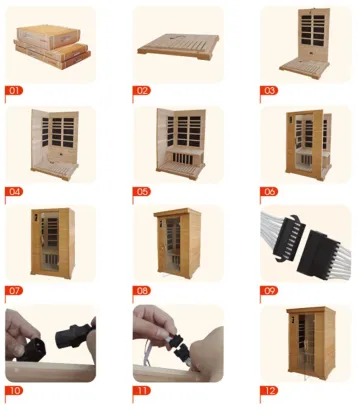 01

02

03

04

05

06

07

08

09

10

11

12