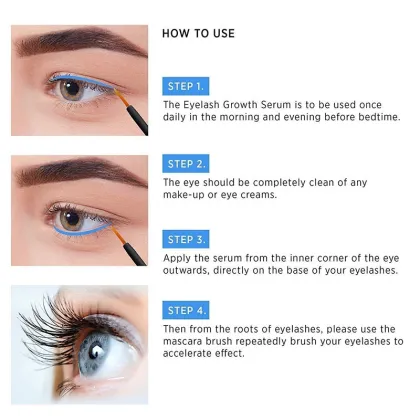 HOW TO USE

STEP 1.

The Eyelash Growth Serum is to be used once daily in the morning and evening before bedtime.

STEP 2.

The eye should be completely clean of any make-up or eye creams.

STEP 3.

Apply the serum from the inner corner of the eye outwards, directly on the base of your eyelashes.

STEP 4.

Then from the roots of eyelashes, please use the mascara brush repeatedly brush your eyelashes to accelerate effect.