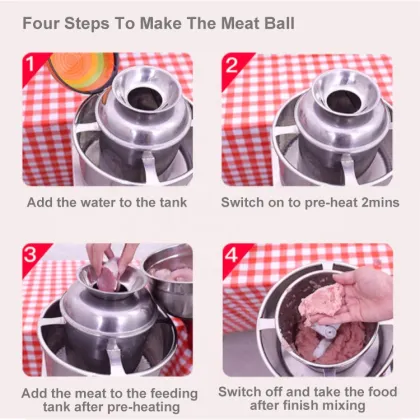 Four Steps To Make The Meat Ball

1

Add the water to the tank

2

Switch on to pre-heat 2mins

3

Add the meat to the feeding tank after pre-heating

4

Switch off and take the food after finish mixing