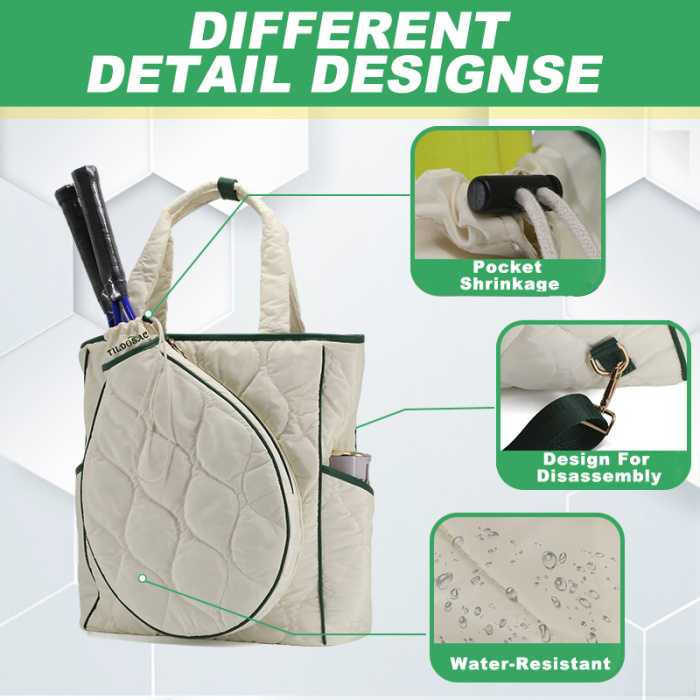 DIFFERENT DETAIL DESIGNSE

TILDOSAC

Pocket Shrinkage

Design For Disassembly

Water-Resistant