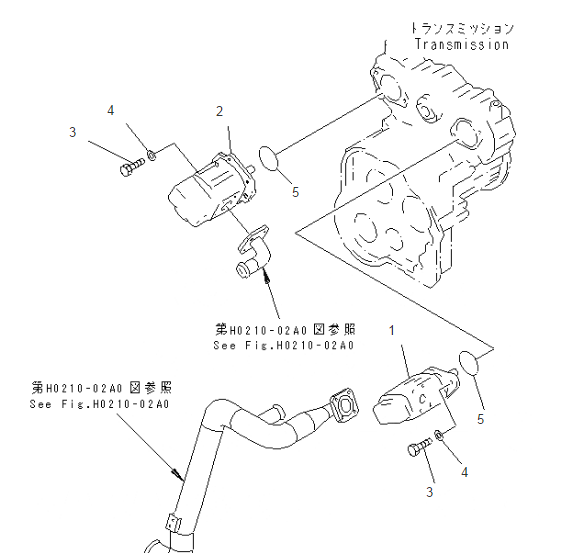 トランスミッション
Transmission

4

2

3

5

第H0210-02A0 図参照
See Fig.H0210-02A0

1

第H0210-02A0 図参照
See Fig.H0210-02A0

5

4

3