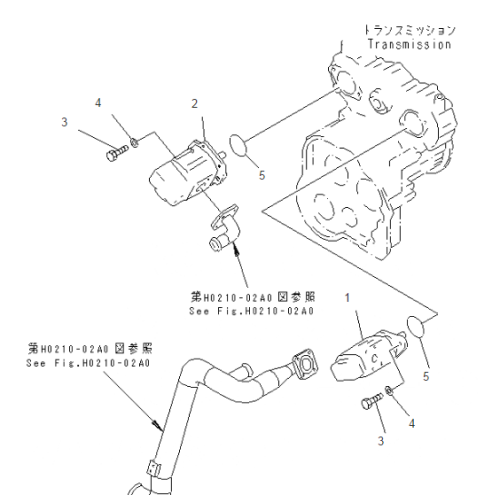 トランスミッション
Transmission

4
2
3
5

第H0210-02A0 図参照
See Fig.H0210-02A0

1

第H0210-02A0 図参照
See Fig.H0210-02A0

5
4
3