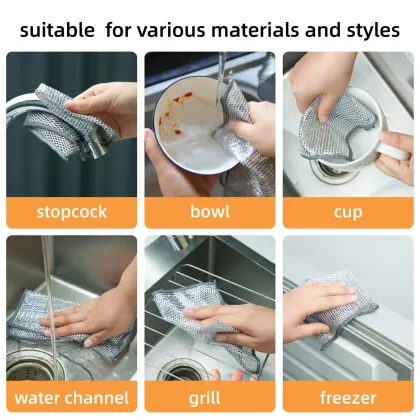 suitable for various materials and styles

stopcock

bowl

cup

water channel

grill

freezer