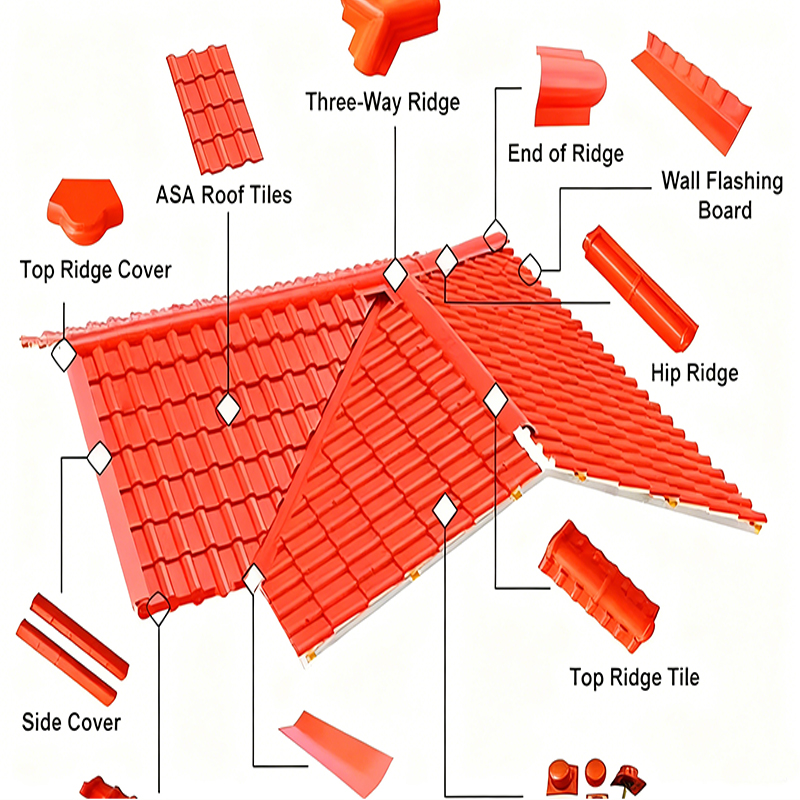 Three-Way Ridge

ASA Roof Tiles

End of Ridge

Wall Flashing Board

Top Ridge Cover

Hip Ridge

Top Ridge Tile

Side Cover