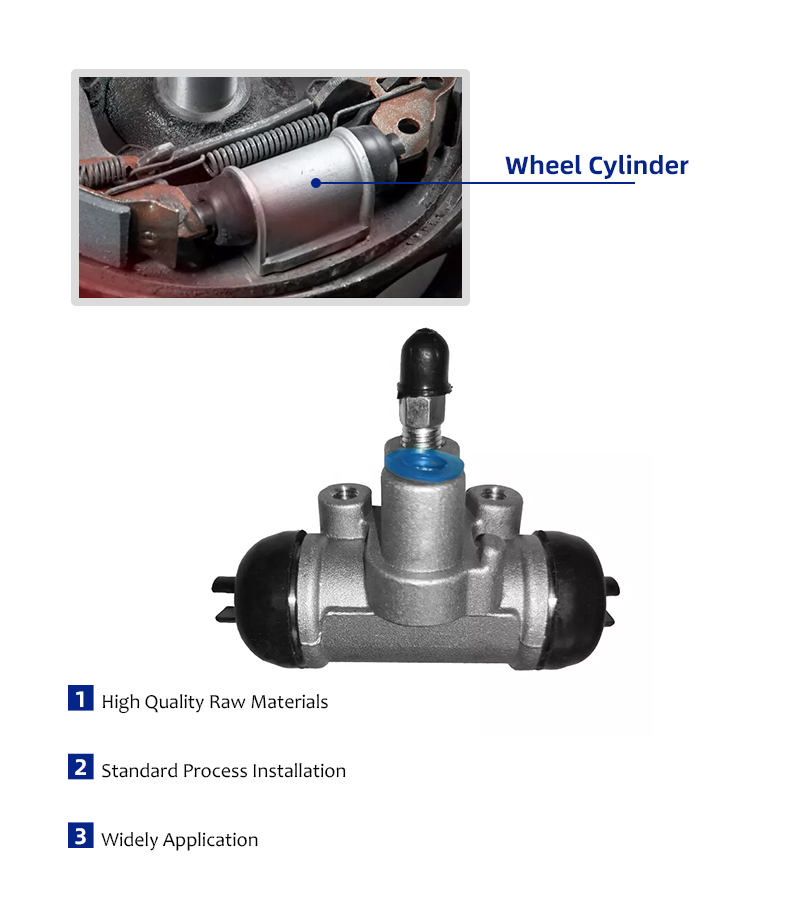 Wheel Cylinder

1 High Quality Raw Materials

2 Standard Process Installation

3 Widely Application