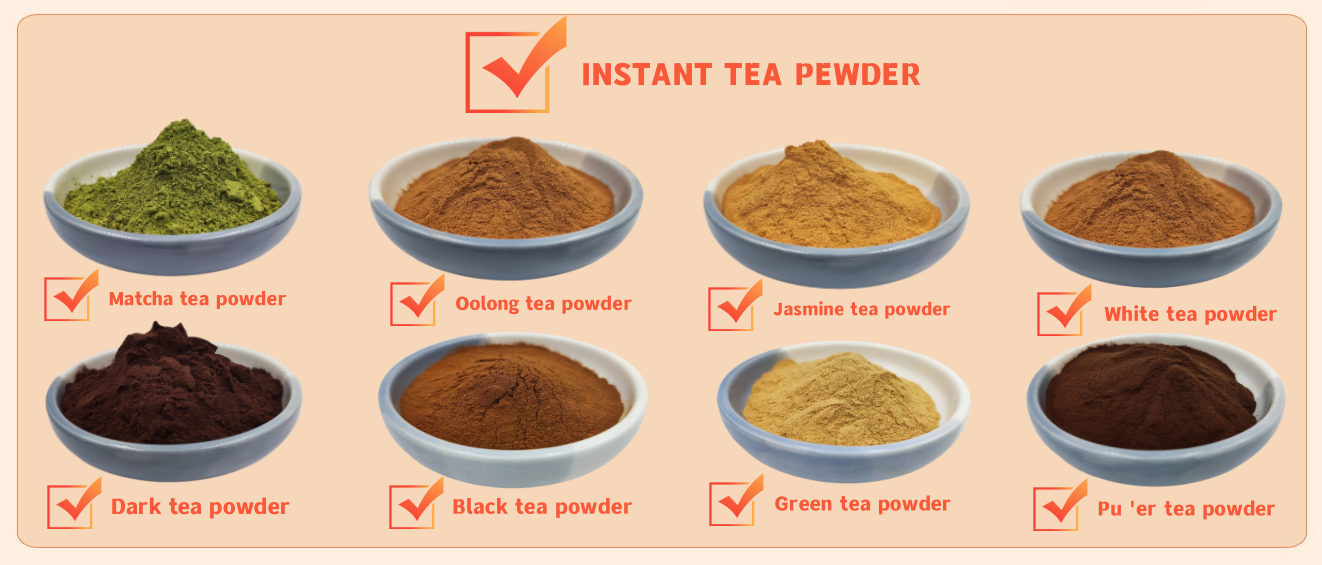 INSTANT TEA PEWDER

Matcha tea powder

Oolong tea powder

Jasmine tea powder

White tea powder

Dark tea powder

Black tea powder

Green tea powder

Pu 'er tea powder