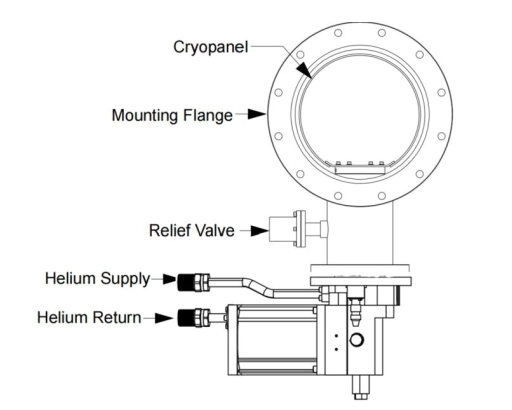 Cryopanel

Mounting Flange

Relief Valve

Helium Supply

Helium Return