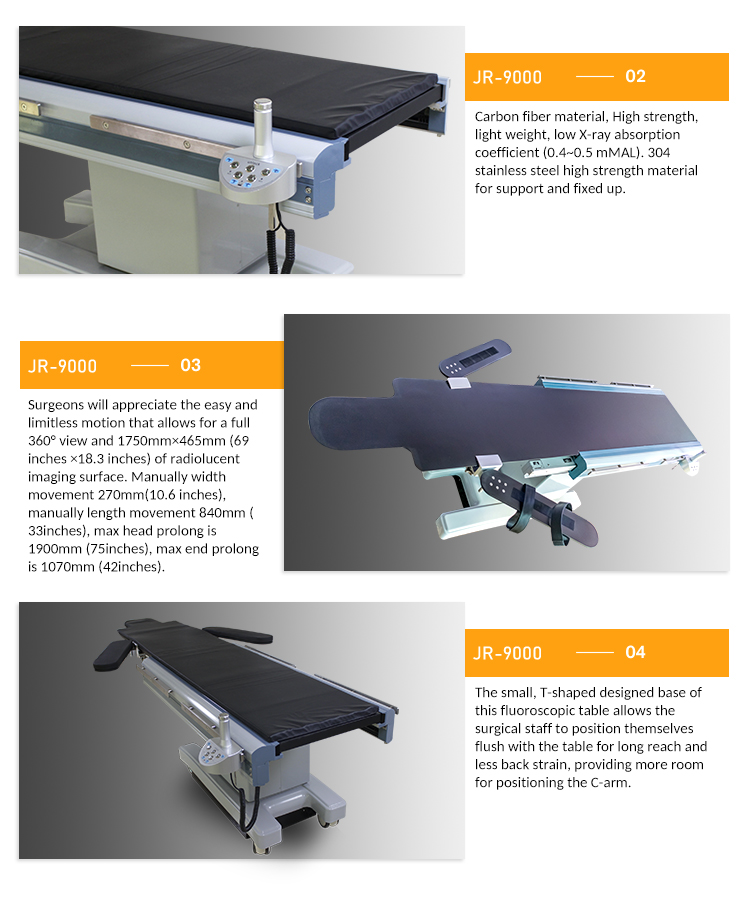 JR-9000 —— 02

Carbon fiber material, High strength, light weight, low X-ray absorption coefficient (0.4~0.5 mMAL). 304 stainless steel high strength material for support and fixed up.

JR-9000 —— 03

Surgeons will appreciate the easy and limitless motion that allows for a full 360° view and 1750mm×465mm (69 inches ×18.3 inches) of radiolucent imaging surface. Manually width movement 270mm(10.6 inches), manually length movement 840mm ( 33inches), max head prolong is 1900mm (75inches), max end prolong is 1070mm (42inches).

JR-9000 —— 04

The small, T-shaped designed base of this fluoroscopic table allows the surgical staff to position themselves flush with the table for long reach and less back strain, providing more room for positioning the C-arm.