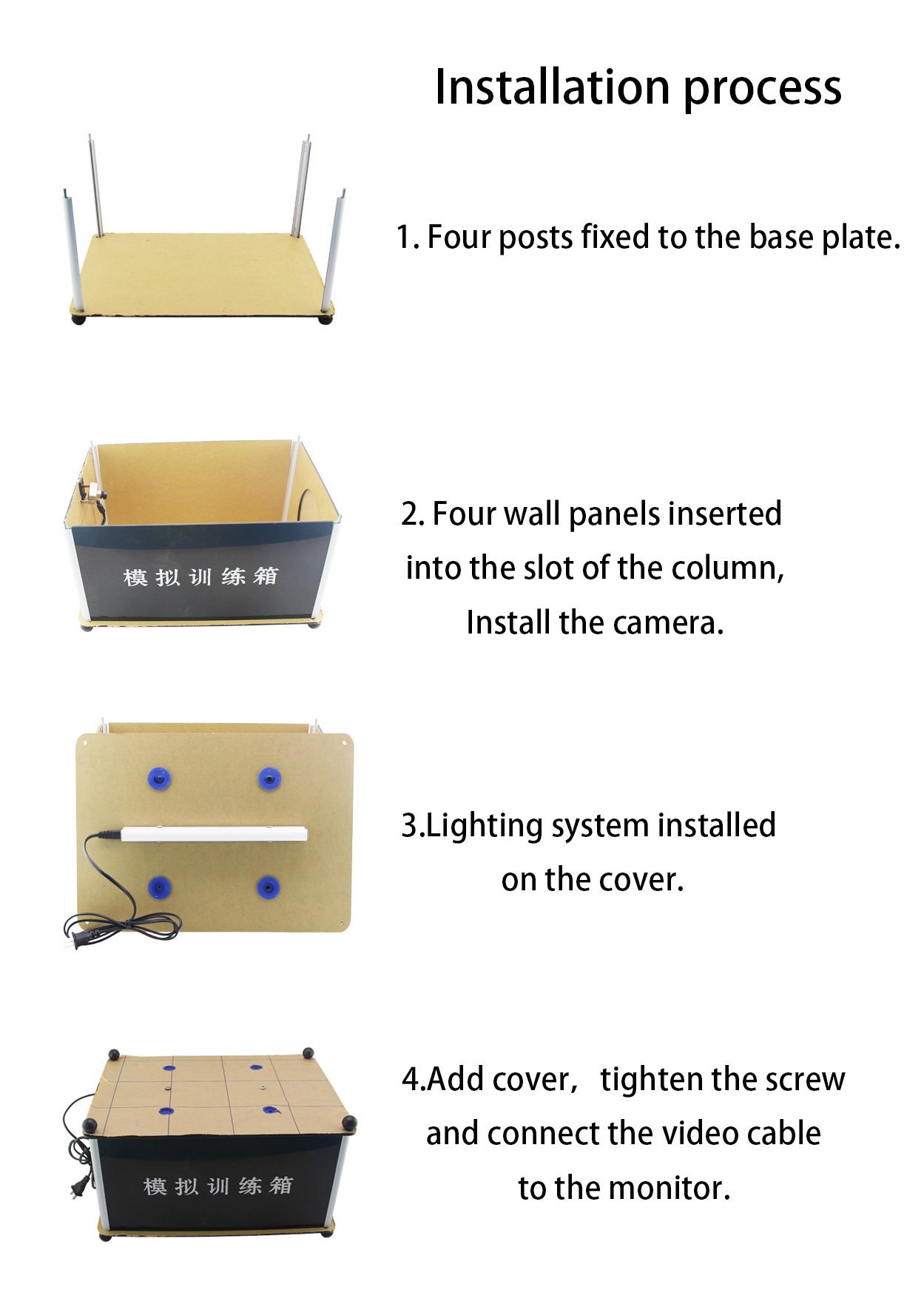 Installation process

1. Four posts fixed to the base plate.

模拟训练箱

2. Four wall panels inserted into the slot of the column, Install the camera.

3.Lighting system installed on the cover.

模拟训练箱

4.Add cover, tighten the screw and connect the video cable to the monitor.