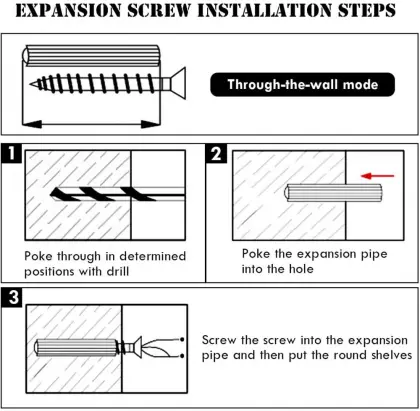 EXPANSION SCREW INSTALLATION STEPS

Through-the-wall mode

1

Poke through in determined positions with drill

2

Poke the expansion pipe into the hole

3

Screw the screw into the expansion pipe and then put the round shelves