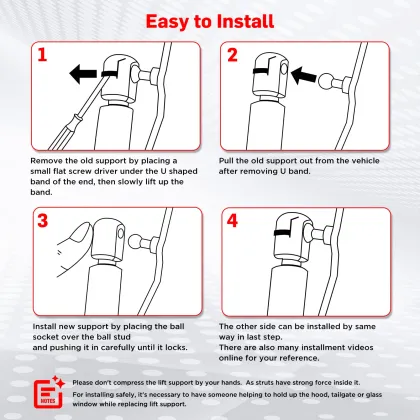 Easy to Install

1

Remove the old support by placing a small flat screw driver under the U shaped band of the end, then slowly lift up the band.

2

Pull the old support out from the vehicle after removing U band.

3

Install new support by placing the ball socket over the ball stud
and pushing it in carefully until it locks.

4

The other side can be installed by same way in last step.
There are also many installment videos online for your reference.

NOTES

Please don't compress the lift support by your hands. As struts have strong force inside it.

For installing safely, it's necessary to have someone helping to hold up the hood, tailgate or glass window while replacing lift support.