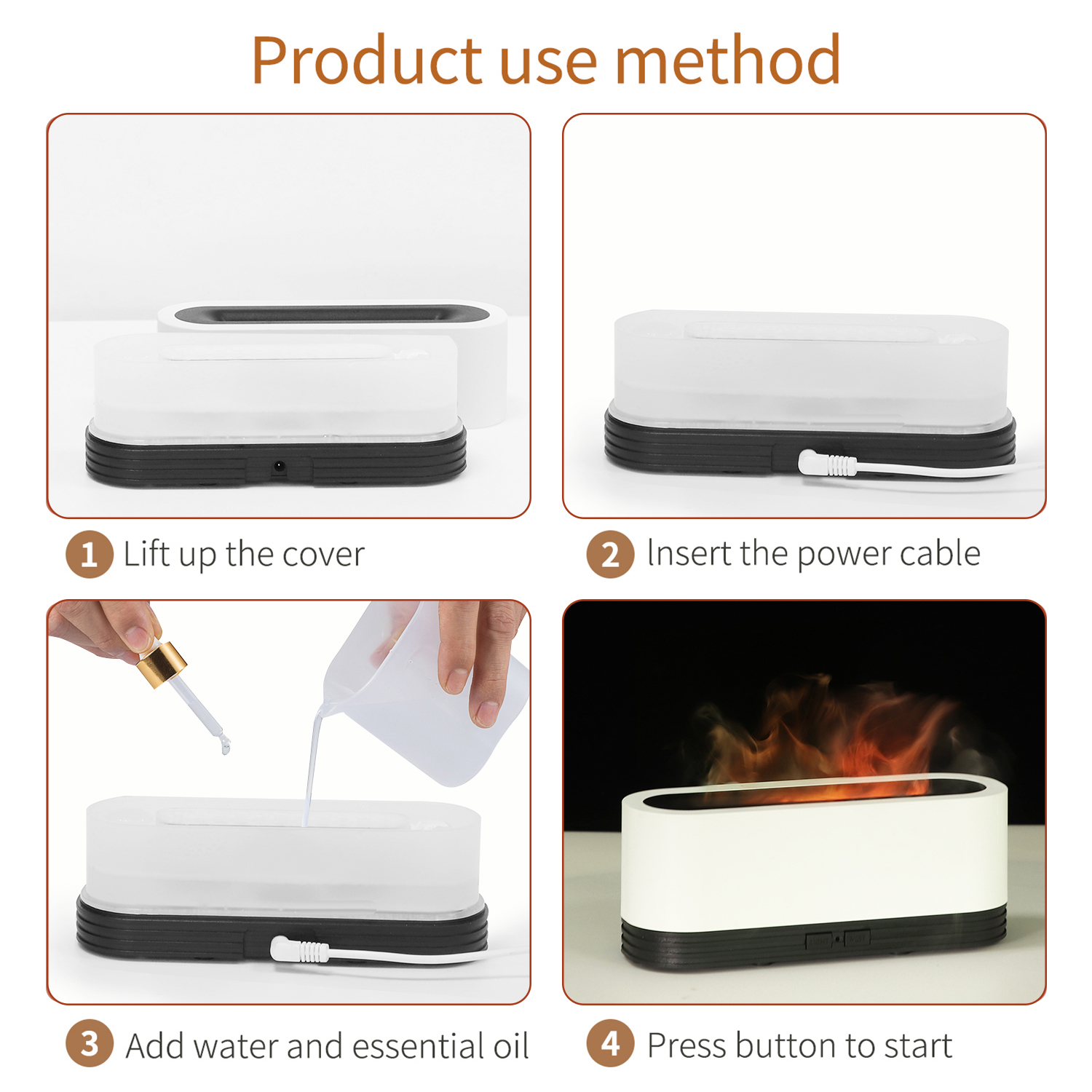 Product use method

1 Lift up the cover

2 Insert the power cable

3 Add water and essential oil

4 Press button to start