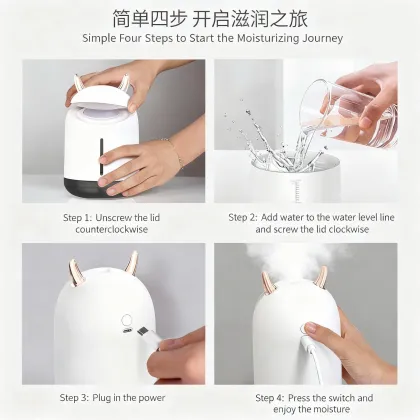 简单四步 开启滋润之旅
Simple Four Steps to Start the Moisturizing Journey

Step 1: Unscrew the lid counterclockwise

Step 2: Add water to the water level line and screw the lid clockwise

Step 3: Plug in the power

Step 4: Press the switch and enjoy the moisture