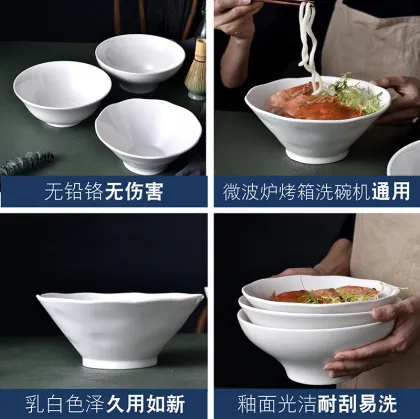 无铅铬无伤害

微波炉烤箱洗碗机通用

乳白色泽久用如新

釉面光洁耐刮易洗