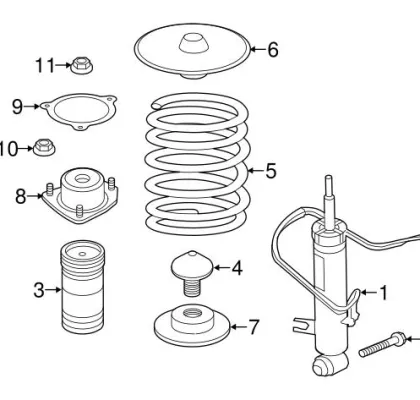 6
11
9
10
5
8
4
3
1
7