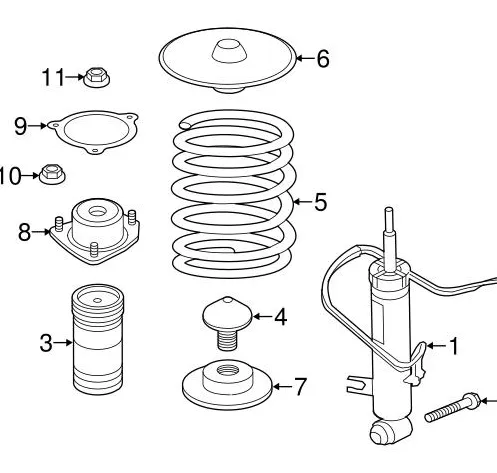 6
11
9
10
5
8
4
3
1
7