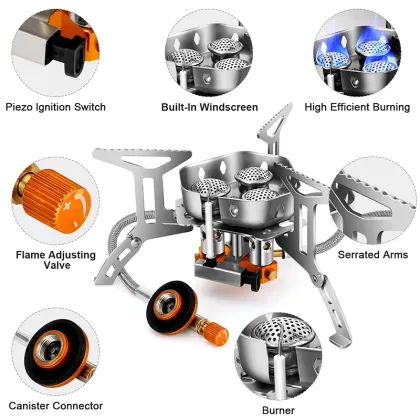 Piezo Ignition Switch

Built-In Windscreen

High Efficient Burning

Flame Adjusting Valve

Serrated Arms

Canister Connector

Burner