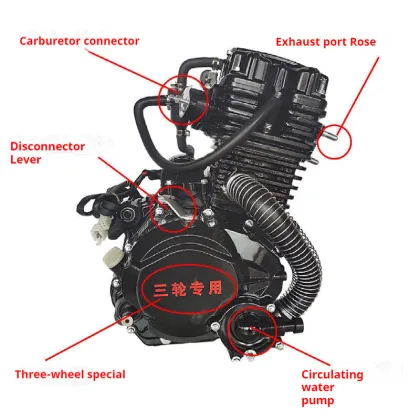 Carburetor connector

Exhaust port Rose

Disconnector Lever

三轮专用

Three-wheel special

Circulating water pump