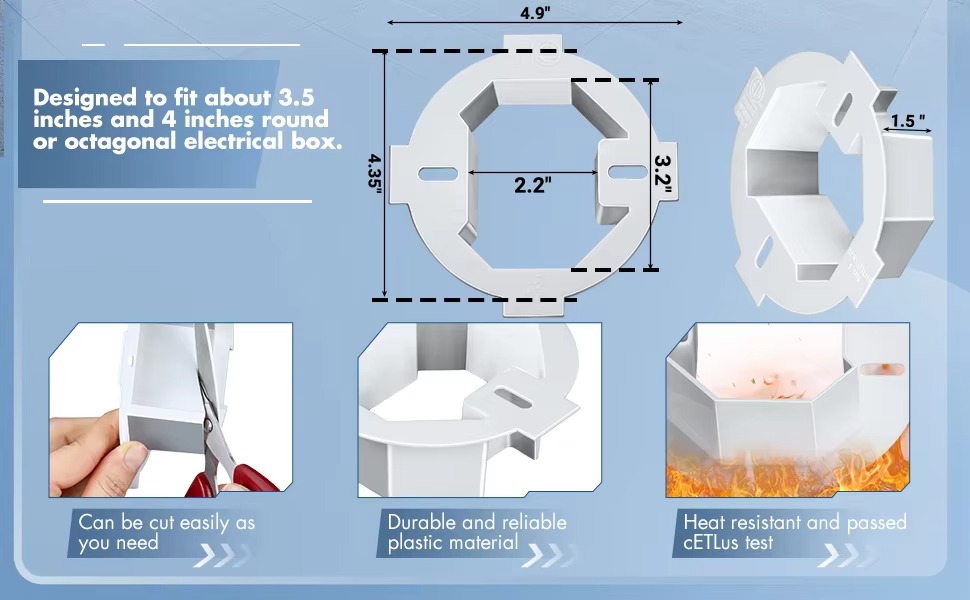 Designed to fit about 3.5 inches and 4 inches round or octagonal electrical box.

4.9"

4.35"

2.2"

3.2"

1.5 "

Can be cut easily as you need

Durable and reliable plastic material

Heat resistant and passed cETLus test