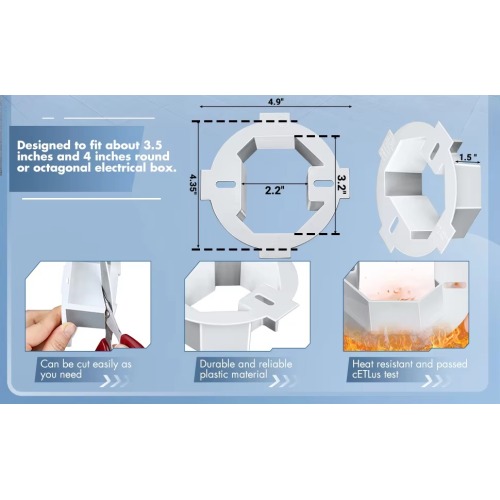 Designed to fit about 3.5 inches and 4 inches round or octagonal electrical box.

4.9"

4.35"

2.2"

3.2"

1.5"

Can be cut easily as you need

Durable and reliable plastic material

Heat resistant and passed cETLus test