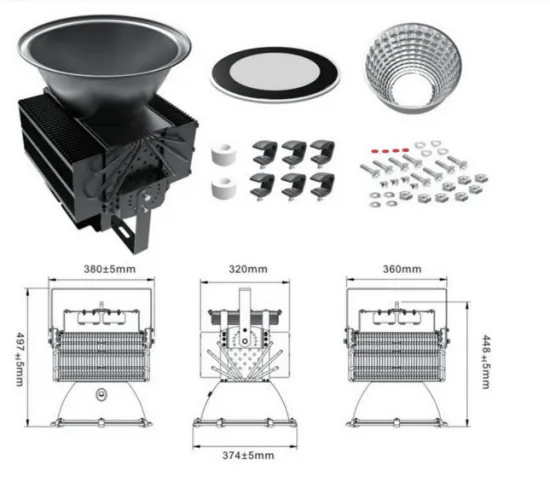 380±5mm

320mm

360mm

497±5mm

448±5mm

374±5mm