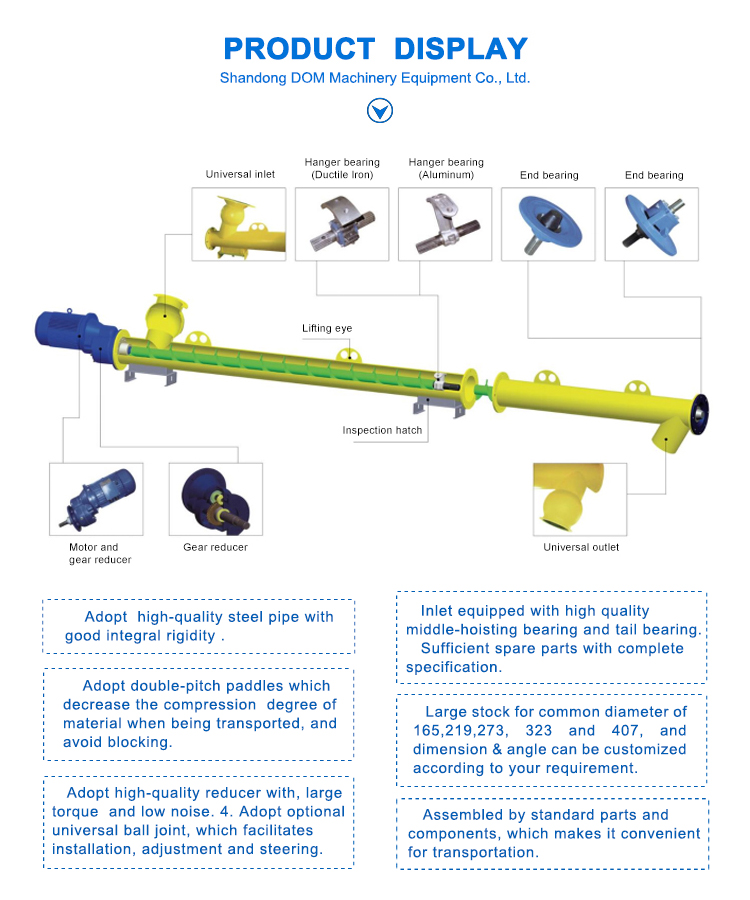 PRODUCT DISPLAY
Shandong DOM Machinery Equipment Co., Ltd.

Universal inlet

Hanger bearing (Ductile Iron)

Hanger bearing (Aluminum)

End bearing

End bearing

Lifting eye

Inspection hatch

Motor and gear reducer

Gear reducer

Universal outlet

Adopt high-quality steel pipe with good integral rigidity .

Adopt double-pitch paddles which decrease the compression degree of material when being transported, and avoid blocking.

Adopt high-quality reducer with, large torque and low noise. 4. Adopt optional universal ball joint, which facilitates installation, adjustment and steering.

Inlet equipped with high quality middle-hoisting bearing and tail bearing. Sufficient spare parts with complete specification.

Large stock for common diameter of 165,219,273, 323 and 407, and dimension & angle can be customized according to your requirement.

Assembled by standard parts and components, which makes it convenient for transportation.