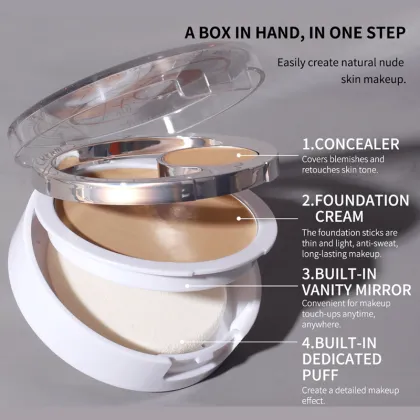 A BOX IN HAND, IN ONE STEP

Easily create natural nude skin makeup.

1.CONCEALER
Covers blemishes and retouches skin tone.

2.FOUNDATION CREAM
The foundation sticks are thin and light, anti-sweat, long-lasting makeup.

3.BUILT-IN VANITY MIRROR
Convenient for makeup touch-ups anytime, anywhere.

4.BUILT-IN DEDICATED PUFF
Create a detailed makeup effect.