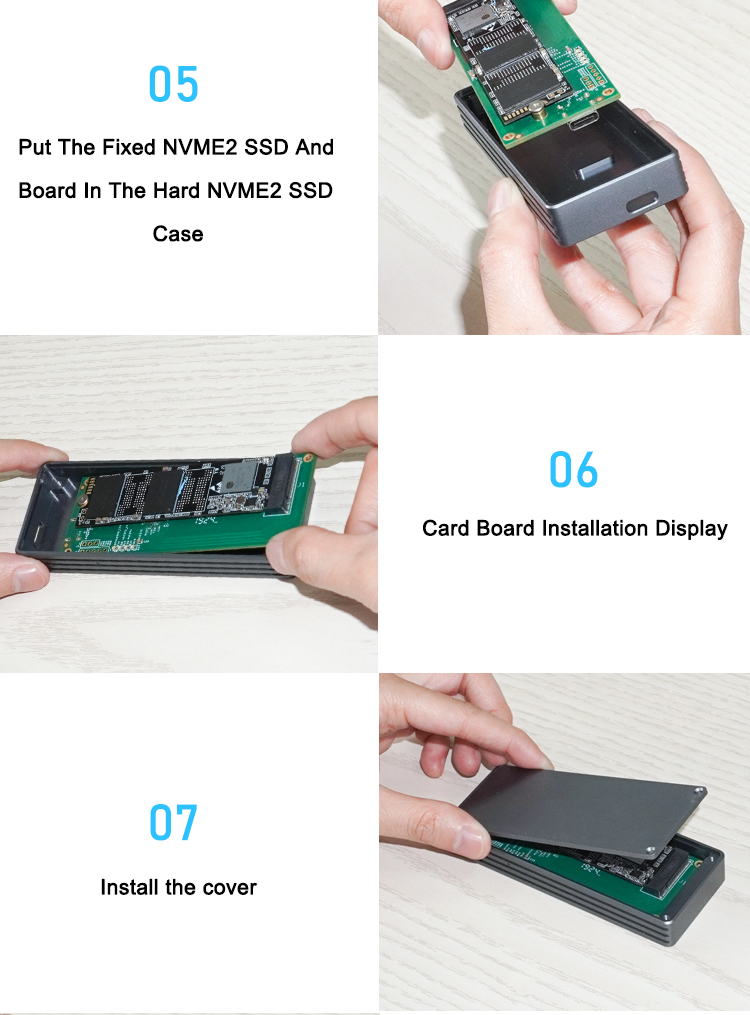 05

Put The Fixed NVME2 SSD And Board In The Hard NVME2 SSD Case

06

Card Board Installation Display

07

Install the cover