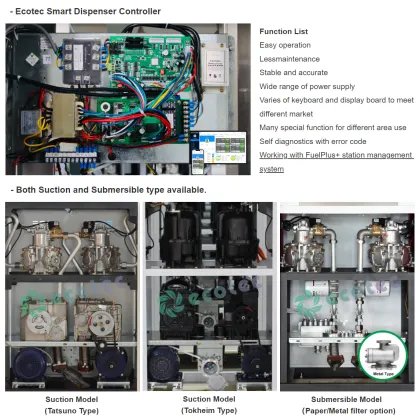 - Ecotec Smart Dispenser Controller

Function List
Easy operation
Lessmaintenance
Stable and accurate
Wide range of power supply
Varies of keyboard and display board to meet different market
Many special function for different area use
Self diagnostics with error code
Working with FuelPlus+ station management system

- Both Suction and Submersible type available.

ecotec

ecotec

ecotec

Metal Type

Suction Model
(Tatsuno Type)

Suction Model
(Tokheim Type)

Submersible Model
(Paper/Metal filter option)