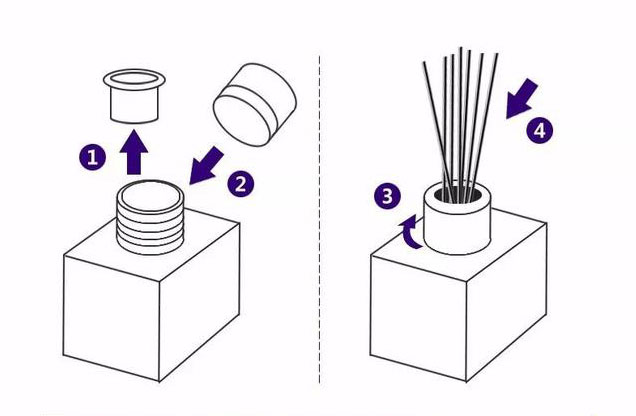 1
2
3
4