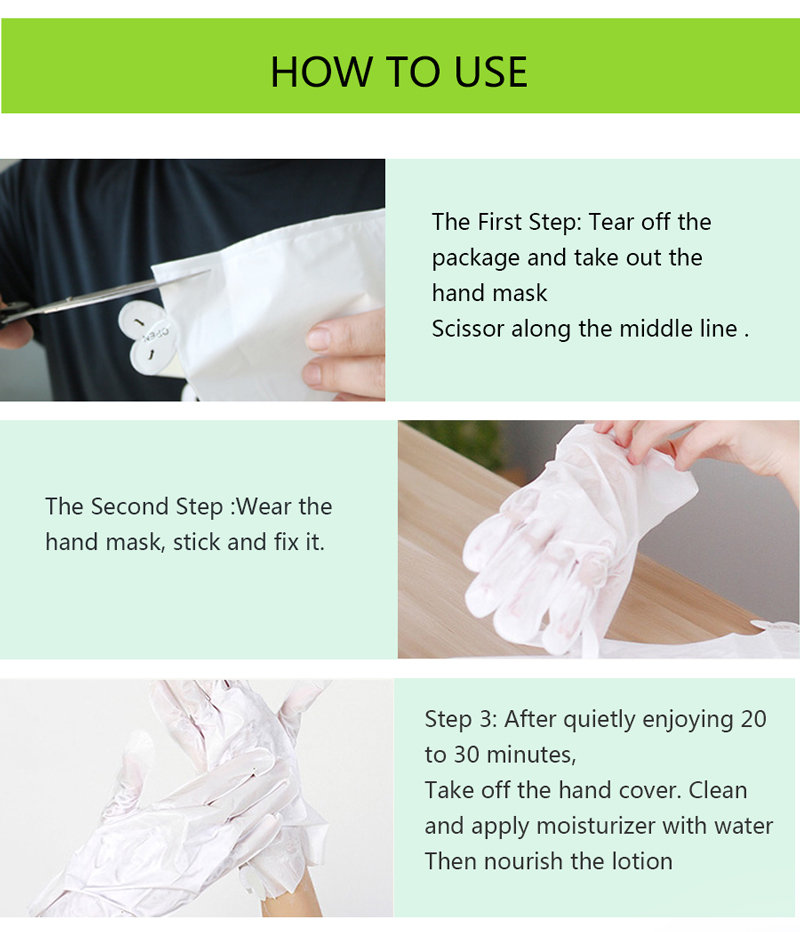 HOW TO USE

The First Step: Tear off the package and take out the hand mask
Scissor along the middle line .

The Second Step :Wear the hand mask, stick and fix it.

Step 3: After quietly enjoying 20 to 30 minutes,
Take off the hand cover. Clean and apply moisturizer with water
Then nourish the lotion