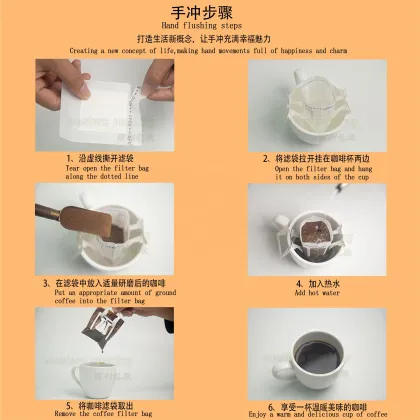 手冲步骤
Hand flushing steps
打造生活新概念，让手冲充满幸福魅力
Creating a new concept of life,making hand movements full of happiness and charm

1、沿虚线撕开滤袋
Tear open the filter bag along the dotted line

2、将滤袋拉开挂在咖啡杯两边
Open the filter bag and hang it on both sides of the cup

3、在滤袋中放入适量研磨后的咖啡
Put an appropriate amount of ground coffee into the filter bag

4、加入热水
Add hot water

5、将咖啡滤袋取出
Remove the coffee filter bag

6、享受一杯温暖美味的咖啡
Enjoy a warm and delicious cup of coffee