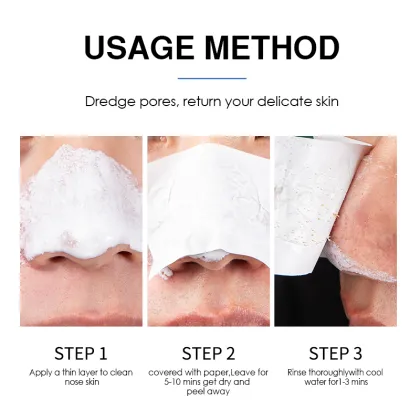 USAGE METHOD

Dredge pores, return your delicate skin

STEP 1

Apply a thin layer to clean nose skin

STEP 2

covered with paper,Leave for 5-10 mins get dry and peel away

STEP 3

Rinse thoroughlywith cool water for1-3 mins