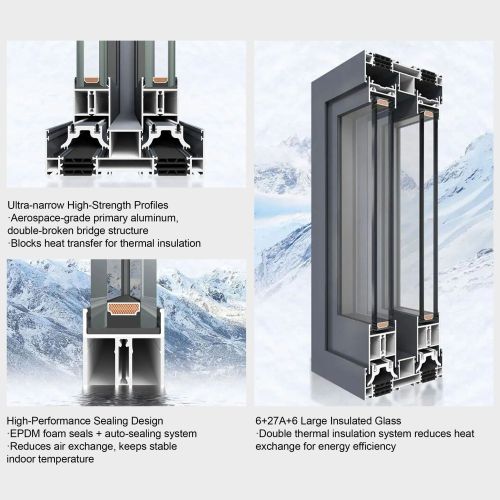 Ultra-narrow High-Strength Profiles
·Aerospace-grade primary aluminum, double-broken bridge structure
·Blocks heat transfer for thermal insulation

High-Performance Sealing Design
·EPDM foam seals + auto-sealing system
·Reduces air exchange, keeps stable indoor temperature

6+27A+6 Large Insulated Glass
·Double thermal insulation system reduces heat exchange for energy efficiency