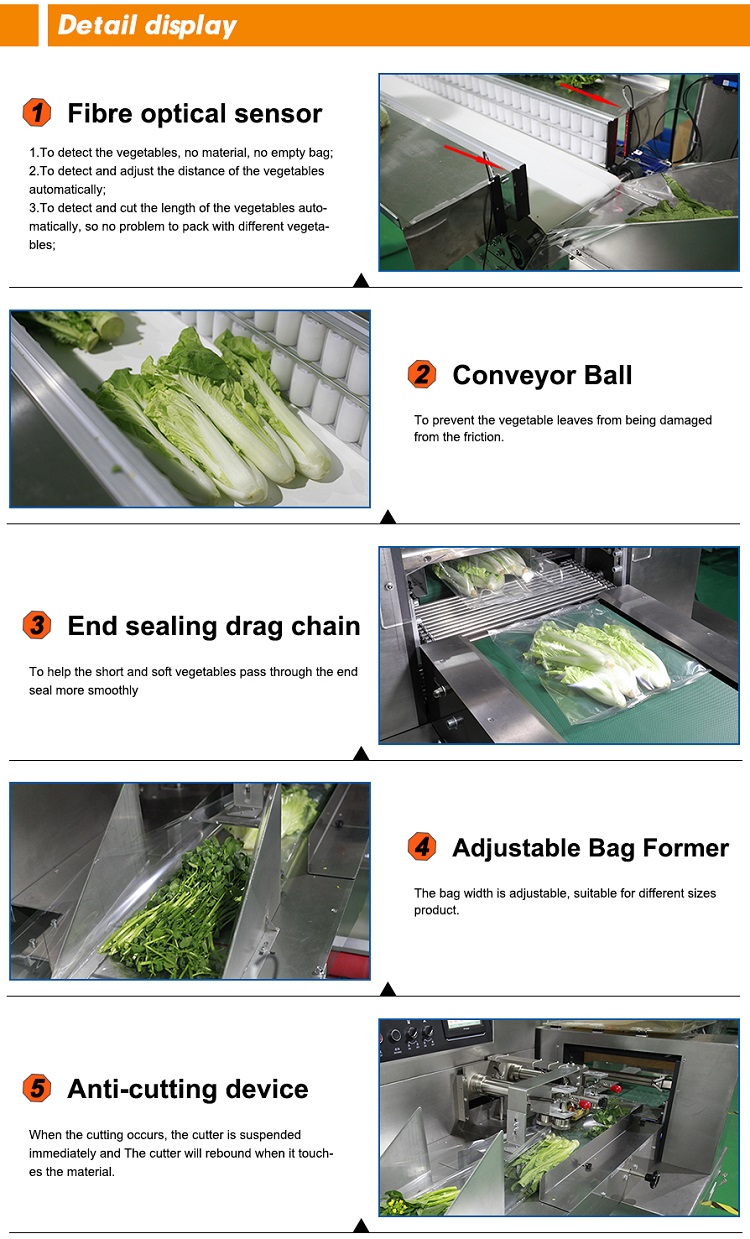 Detail display

1 Fibre optical sensor

1.To detect the vegetables, no material, no empty bag;
2.To detect and adjust the distance of the vegetables automatically;
3.To detect and cut the length of the vegetables automatically, so no problem to pack with different vegetables;

2 Conveyor Ball

To prevent the vegetable leaves from being damaged from the friction.

3 End sealing drag chain

To help the short and soft vegetables pass through the end seal more smoothly

4 Adjustable Bag Former

The bag width is adjustable, suitable for different sizes product.

5 Anti-cutting device

When the cutting occurs, the cutter is suspended immediately and The cutter will rebound when it touches the material.