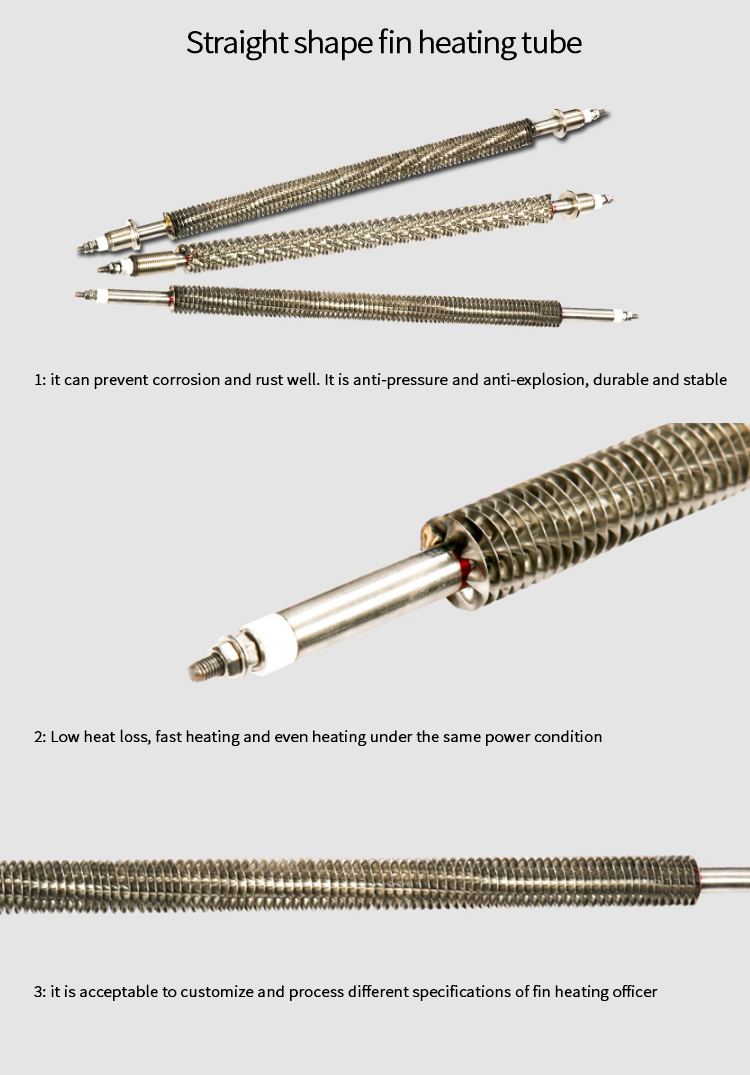 Straight shape fin heating tube

1: it can prevent corrosion and rust well. It is anti-pressure and anti-explosion, durable and stable

2: Low heat loss, fast heating and even heating under the same power condition

3: it is acceptable to customize and process different specifications of fin heating officer