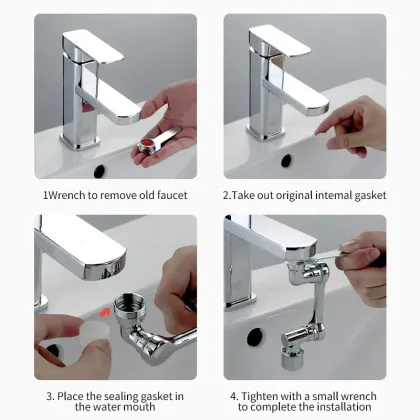 1Wrench to remove old faucet

2.Take out original intemal gasket

3. Place the sealing gasket in the water mouth

4. Tighten with a small wrench to complete the installation