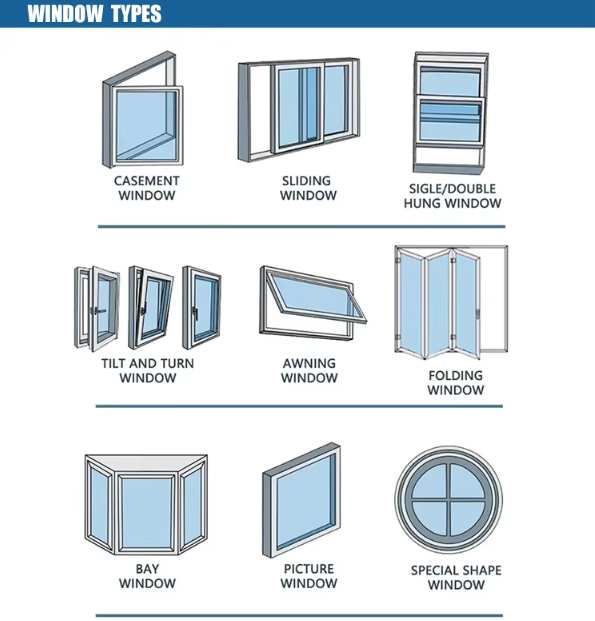 WINDOW TYPES

CASEMENT WINDOW

SLIDING WINDOW

SIGLE/DOUBLE HUNG WINDOW

TILT AND TURN WINDOW

AWNING WINDOW

FOLDING WINDOW

BAY WINDOW

PICTURE WINDOW

SPECIAL SHAPE WINDOW