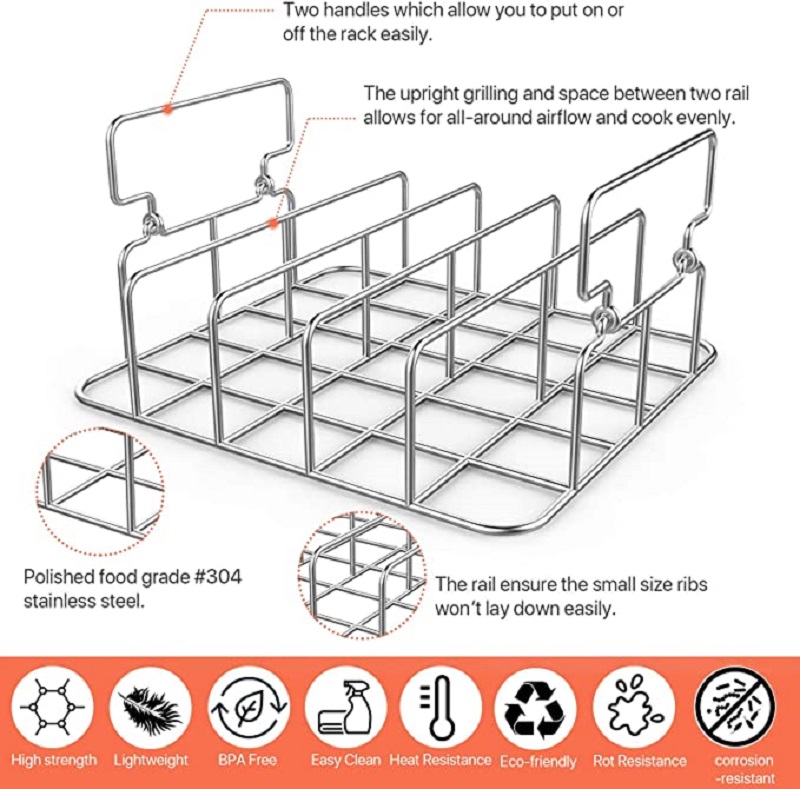 Two handles which allow you to put on or off the rack easily.

The upright grilling and space between two rail allows for all-around airflow and cook evenly.

Polished food grade #304 stainless steel.

The rail ensure the small size ribs won't lay down easily.

High strength
Lightweight
BPA Free
Easy Clean
Heat Resistance
Eco-friendly
Rot Resistance
corrosion -resistant