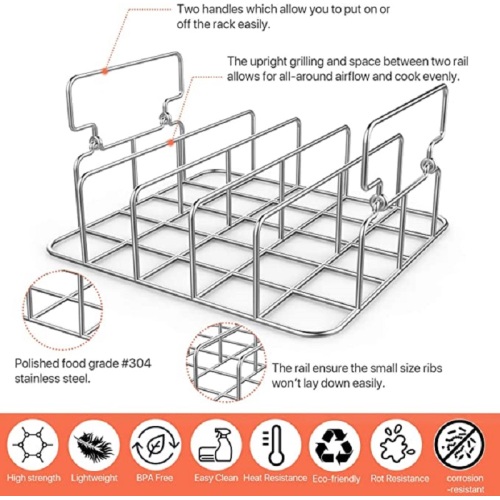 Two handles which allow you to put on or off the rack easily.

The upright grilling and space between two rail allows for all-around airflow and cook evenly.

Polished food grade #304 stainless steel.

The rail ensure the small size ribs won't lay down easily.

High strength
Lightweight
BPA Free
Easy Clean
Heat Resistance
Eco-friendly
Rot Resistance
corrosion -resistant