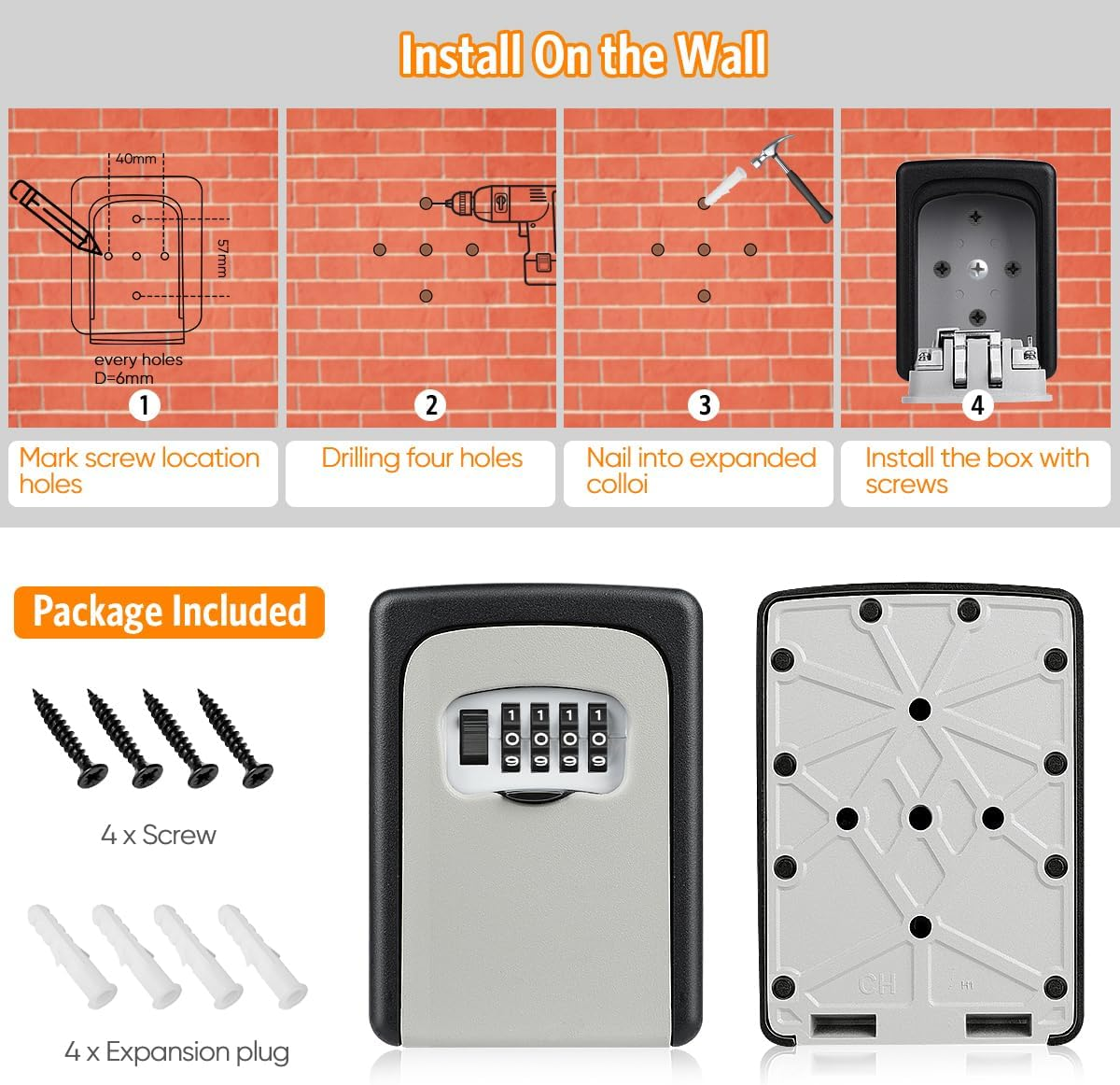 Install On the Wall

40mm
57mm
every holes
D=6mm

1

2

3

4

Mark screw location holes

Drilling four holes

Nail into expanded colloi

Install the box with screws

Package Included

4 x Screw

4 x Expansion plug

1 1 1 1
0 0 0 0
9 9 9 9

CH
H1