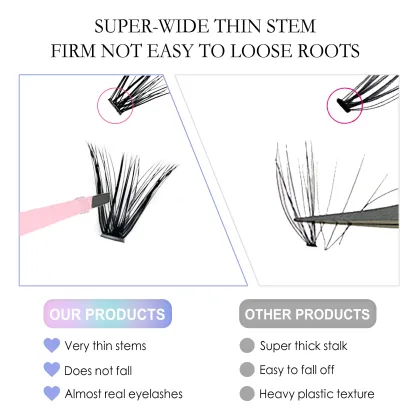 SUPER-WIDE THIN STEM
FIRM NOT EASY TO LOOSE ROOTS

OUR PRODUCTS

Very thin stems

Does not fall

Almost real eyelashes

OTHER PRODUCTS

Super thick stalk

Easy to fall off

Heavy plastic texture