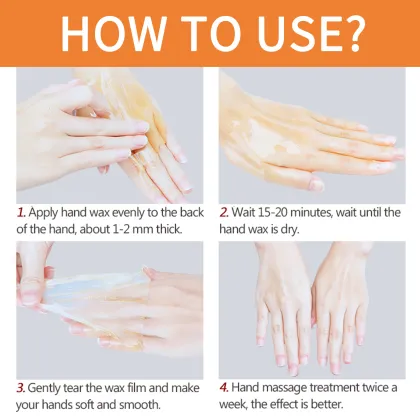 HOW TO USE?

1. Apply hand wax evenly to the back of the hand, about 1-2 mm thick.

2. Wait 15-20 minutes, wait until the hand wax is dry.

3. Gently tear the wax film and make your hands soft and smooth.

4. Hand massage treatment twice a week, the effect is better.