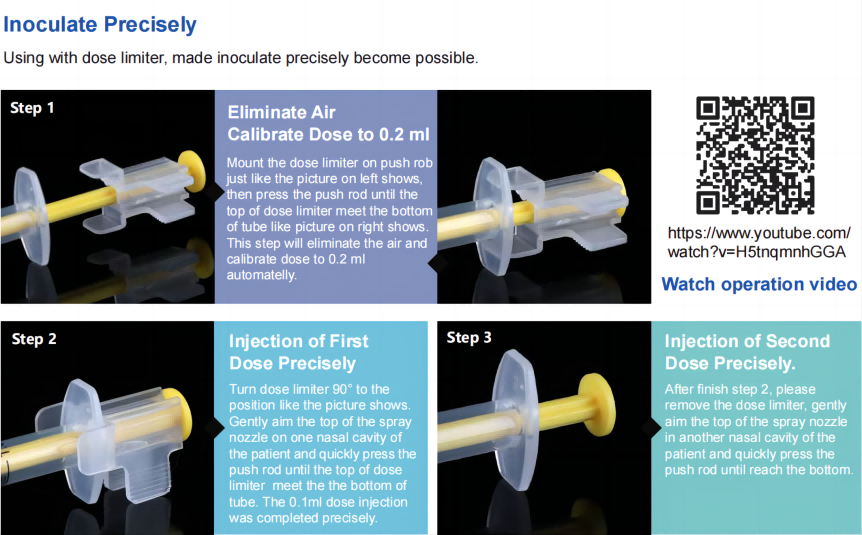 Inoculate Precisely

Using with dose limiter, made inoculate precisely become possible.

Step 1

Eliminate Air Calibrate Dose to 0.2 ml

Mount the dose limiter on push rob just like the picture on left shows, then press the push rod until the top of dose limiter meet the bottom of tube like picture on right shows. This step will eliminate the air and calibrate dose to 0.2 ml automatelly.

https://www.youtube.com/watch?v=H5tnqmnhGGA

Watch operation video

Step 2

Injection of First Dose Precisely

Turn dose limiter 90° to the position like the picture shows. Gently aim the top of the spray nozzle on one nasal cavity of the patient and quickly press the push rod until the top of dose limiter meet the the bottom of tube. The 0.1ml dose injection was completed precisely.

Step 3

Injection of Second Dose Precisely.

After finish step 2, please remove the dose limiter, gently aim the top of the spray nozzle in another nasal cavity of the patient and quickly press the push rod until reach the bottom.