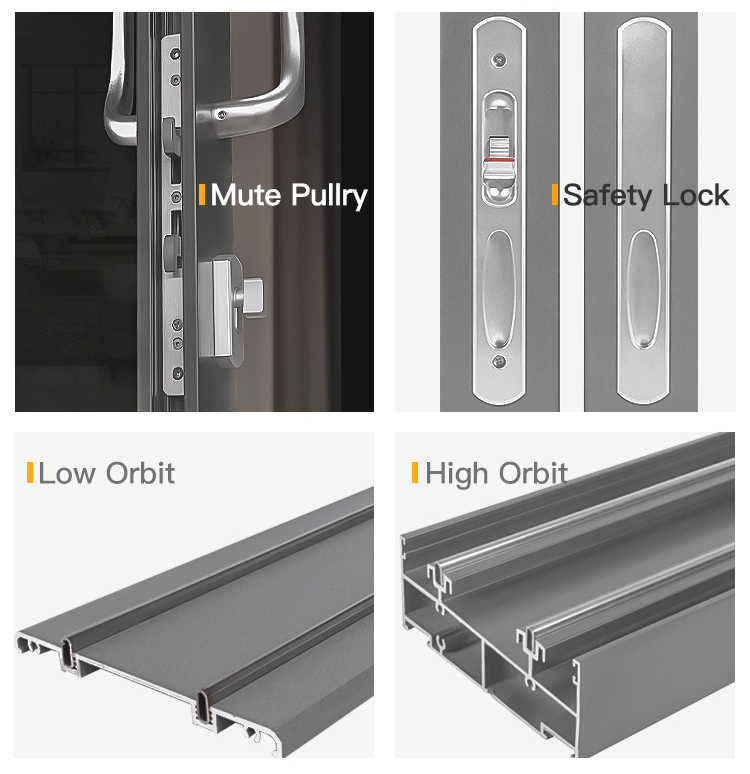 Mute Pullry

Safety Lock

Low Orbit

High Orbit