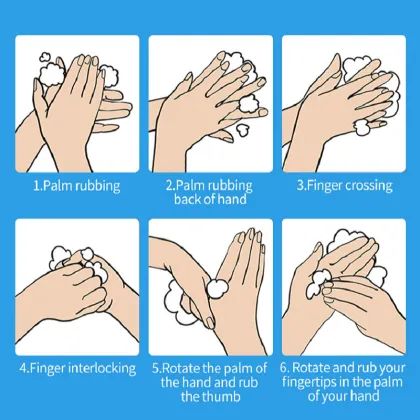 1.Palm rubbing

2.Palm rubbing back of hand

3.Finger crossing

4.Finger interlocking

5.Rotate the palm of the hand and rub the thumb

6. Rotate and rub your fingertips in the palm of your hand